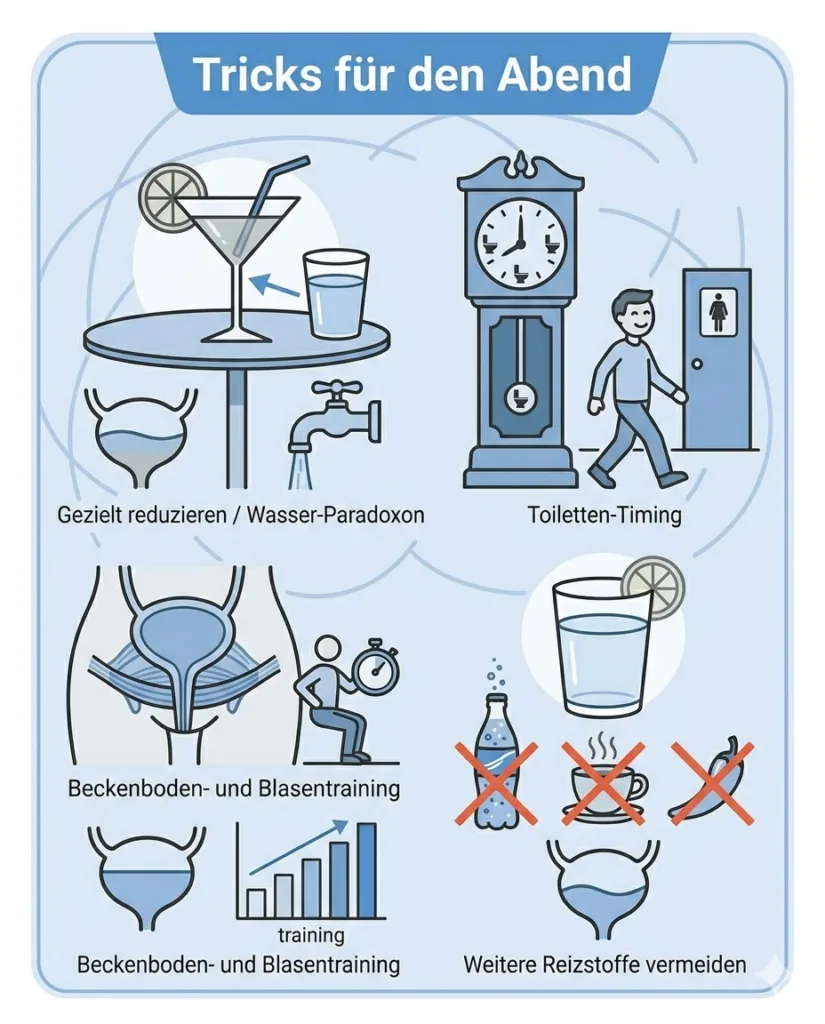 Tricks für den Abend

Gezielt reduzieren / Wasser-Paradoxon

Toiletten-Timing

Beckenboden- und Blasentraining

training

Beckenboden- und Blasentraining

Weitere Reizstoffe vermeiden